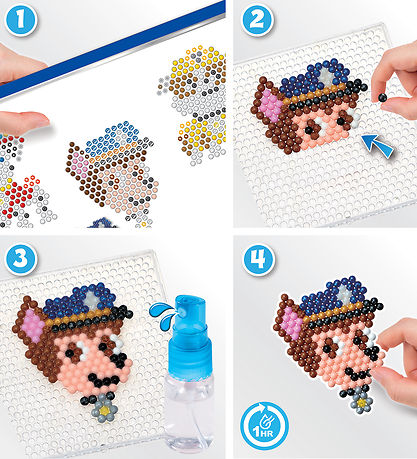 1

2

3

4

1HR